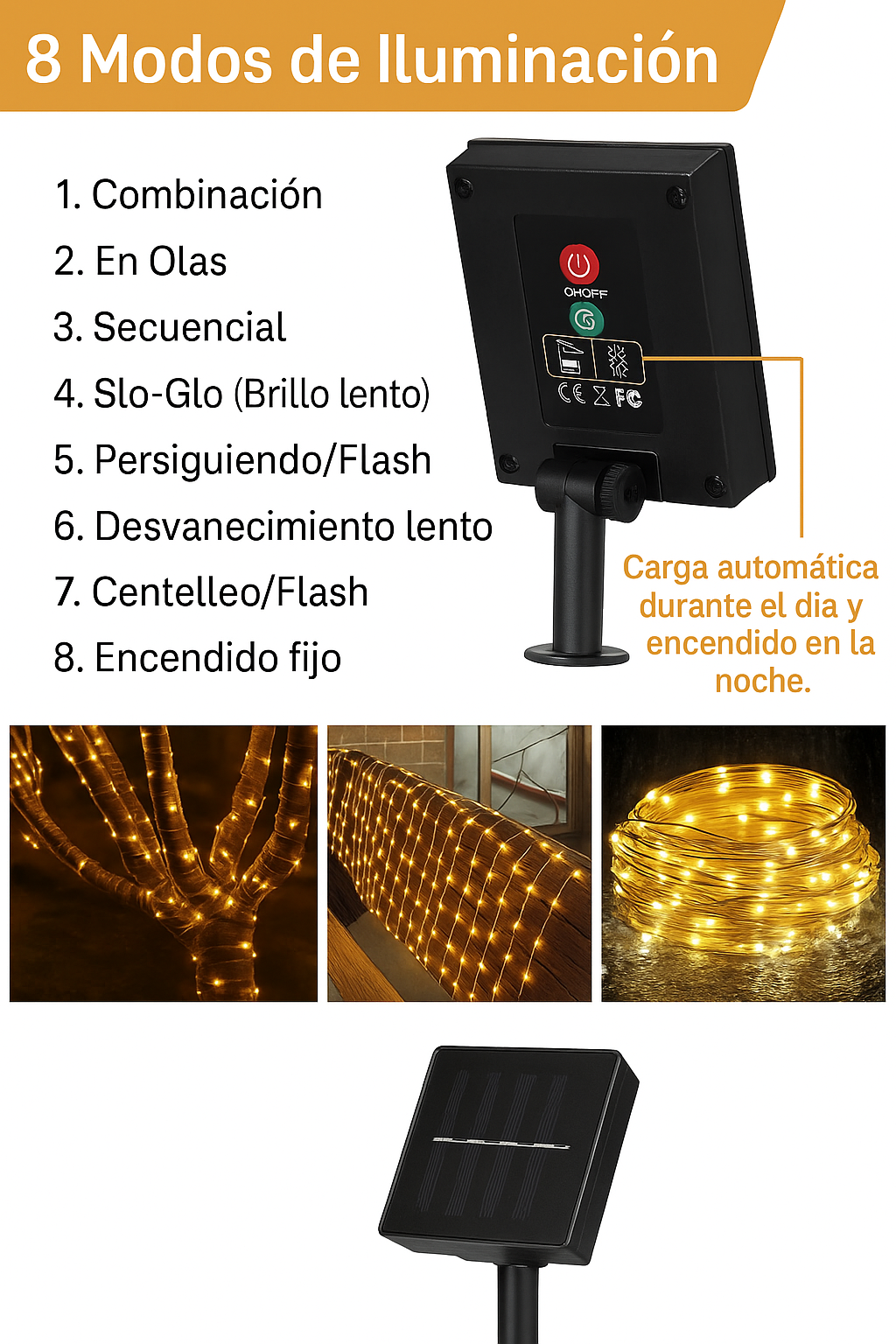 8 Modos de Iluminación

1. Combinación
2. En Olas
3. Secuencial
4. Slo-Glo (Brillo lento)
5. Persiguiendo/Flash
6. Desvanecimiento lento
7. Centelleo/Flash
8. Encendido fijo

OHOFF

CE FC

Carga automática durante el dia y encendido en la noche.